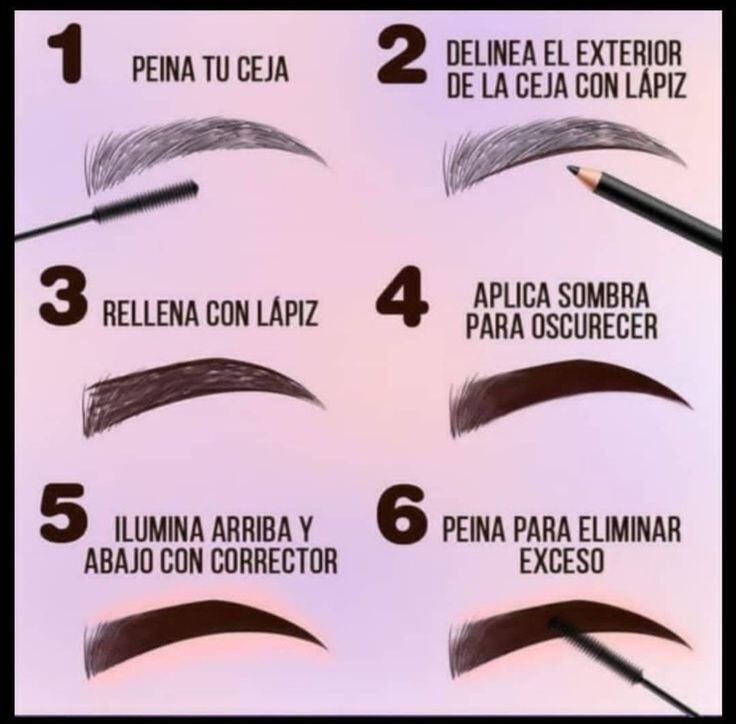 1 PEINA TU CEJA

2 DELINEA EL EXTERIOR DE LA CEJA CON LÁPIZ

3 RELLENA CON LÁPIZ

4 APLICA SOMBRA PARA OSCURECER

5 ILUMINA ARRIBA Y ABAJO CON CORRECTOR

6 PEINA PARA ELIMINAR EXCESO